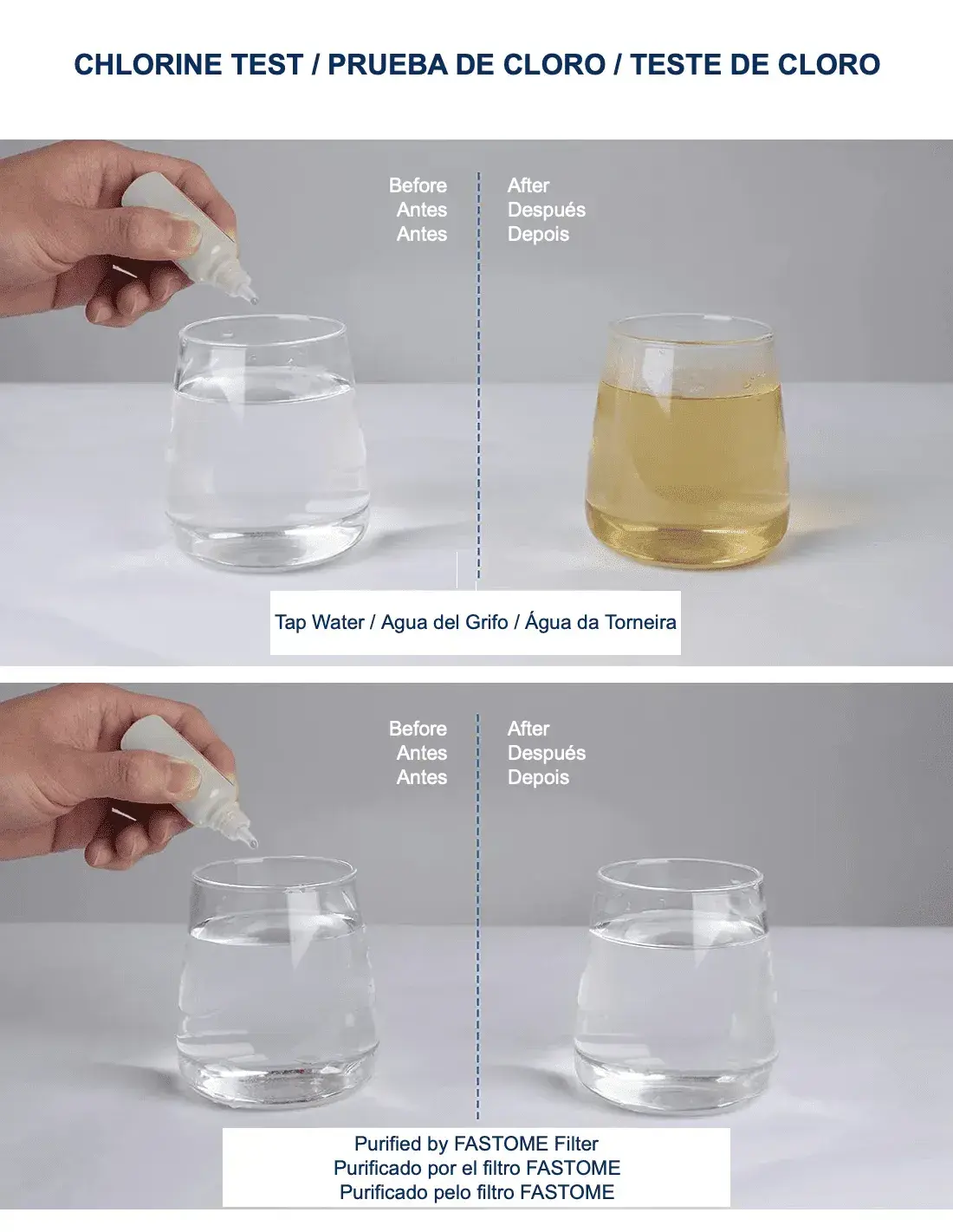 CHLORINE TEST / PRUEBA DE CLORO / TESTE DE CLORO

Before
Antes
Antes

After
Después
Depois

Tap Water / Agua del Grifo / Água da Torneira

Before
Antes
Antes

After
Después
Depois

Purified by FASTOME Filter
Purificado por el filtro FASTOME
Purificado pelo filtro FASTOME