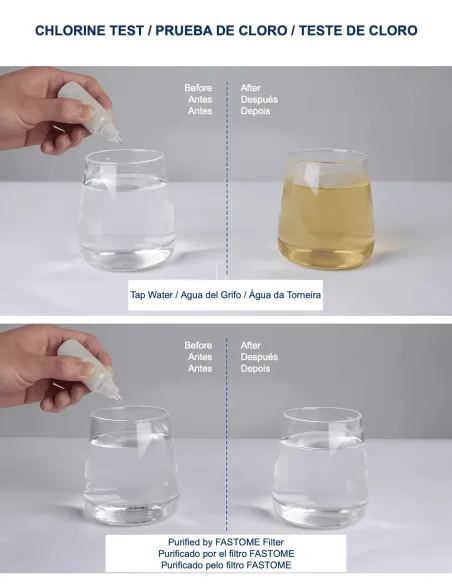 CHLORINE TEST / PRUEBA DE CLORO / TESTE DE CLORO

Before
Antes
Antes

After
Después
Depois

Tap Water / Agua del Grifo / Água da Torneira

Before
Antes
Antes

After
Después
Depois

Purified by FASTOME Filter
Purificado por el filtro FASTOME
Purificado pelo filtro FASTOME