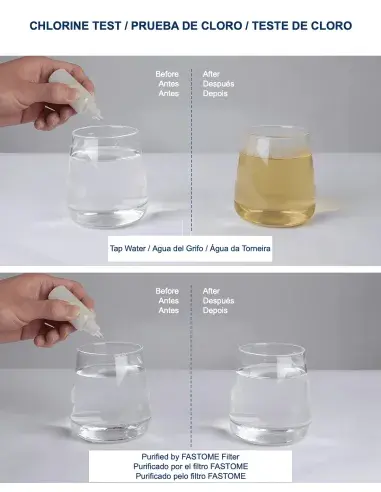 CHLORINE TEST / PRUEBA DE CLORO / TESTE DE CLORO

Before
Antes
Antes

After
Después
Depois

Tap Water / Agua del Grifo / Água da Torneira

Before
Antes
Antes

After
Después
Depois

Purified by FASTOME Filter
Purificado por el filtro FASTOME
Purificado pelo filtro FASTOME