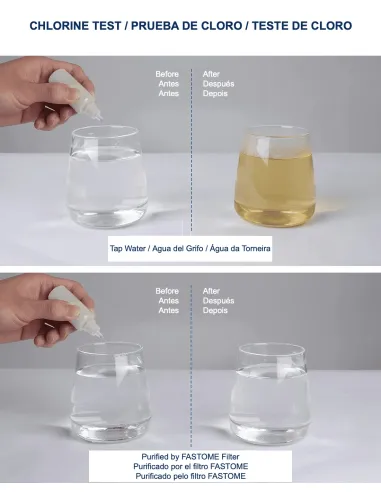 CHLORINE TEST / PRUEBA DE CLORO / TESTE DE CLORO

Before
Antes
Antes

After
Después
Depois

Tap Water / Agua del Grifo / Água da Torneira

Before
Antes
Antes

After
Después
Depois

Purified by FASTOME Filter
Purificado por el filtro FASTOME
Purificado pelo filtro FASTOME