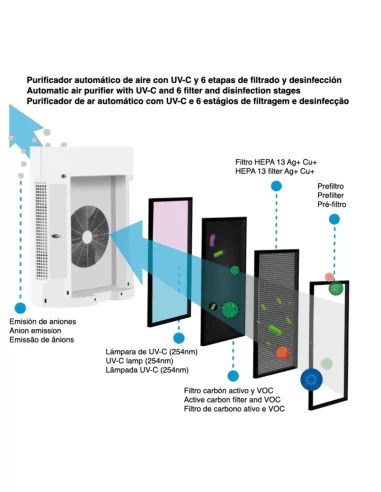 Purificador automático de aire con UV-C y 6 etapas de filtrado y desinfección
Automatic air purifier with UV-C and 6 filter and disinfection stages
Purificador de ar automático com UV-C e 6 estágios de filtragem e desinfecção

Filtro HEPA 13 Ag+ Cu+
HEPA 13 filter Ag+ Cu+

Prefiltro
Prefilter
Pré-filtro

Emisión de aniones
Anion emission
Emissão de ânions

Lámpara de UV-C (254nm)
UV-C lamp (254nm)
Lâmpada UV-C (254nm)

Filtro carbón activo y VOC
Active carbon filter and VOC
Filtro de carbono ativo e VOC