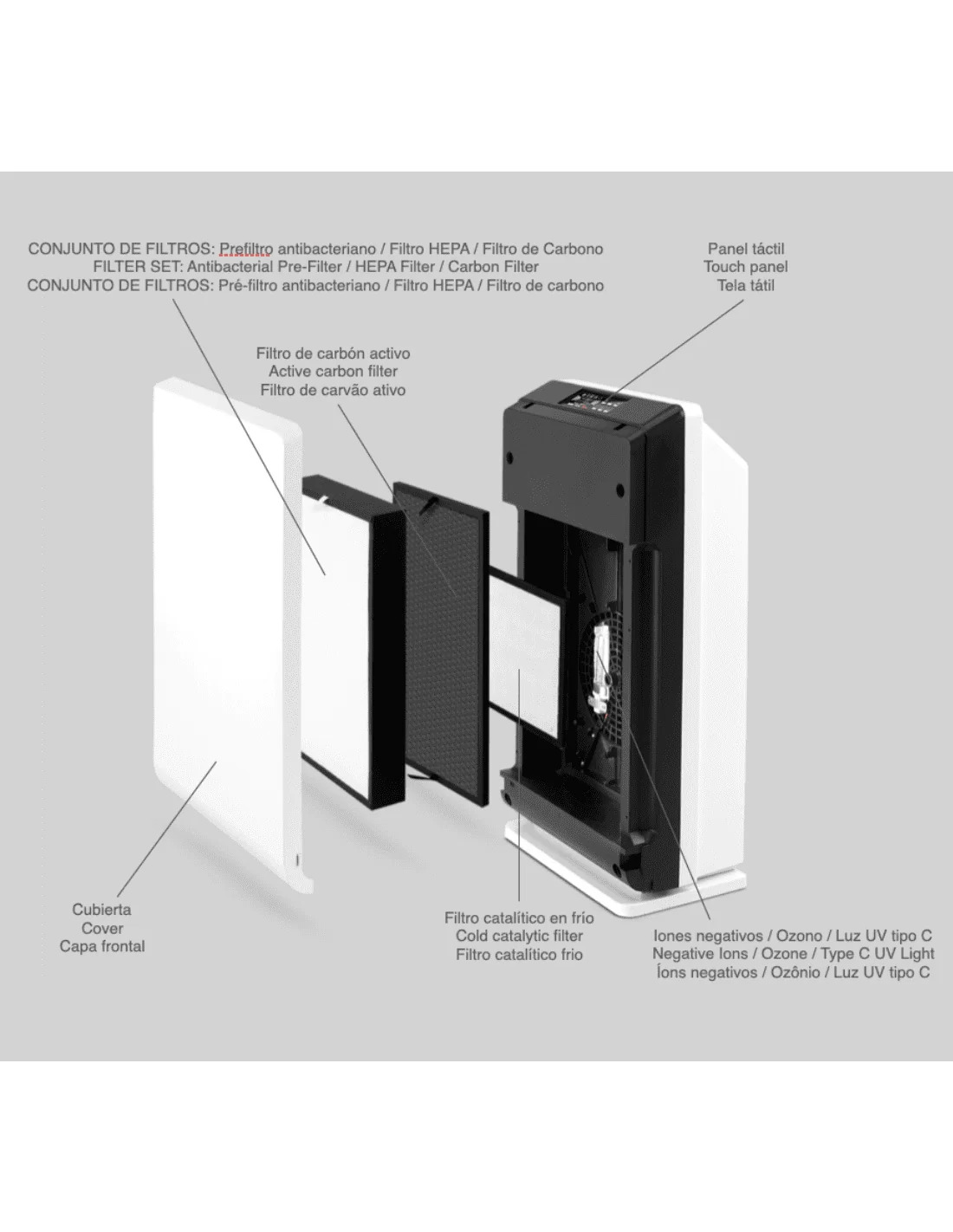 CONJUNTO DE FILTROS: Prefiltro antibacteriano / Filtro HEPA / Filtro de Carbono
FILTER SET: Antibacterial Pre-Filter / HEPA Filter / Carbon Filter
CONJUNTO DE FILTROS: Pré-filtro antibacteriano / Filtro HEPA / Filtro de carbono

Panel táctil
Touch panel
Tela tátil

Filtro de carbón activo
Active carbon filter
Filtro de carvão ativo

Cubierta
Cover
Capa frontal

Filtro catalítico en frío
Cold catalytic filter
Filtro catalítico frio

Iones negativos / Ozono / Luz UV tipo C
Negative Ions / Ozone / Type C UV Light
Íons negativos / Ozônio / Luz UV tipo C